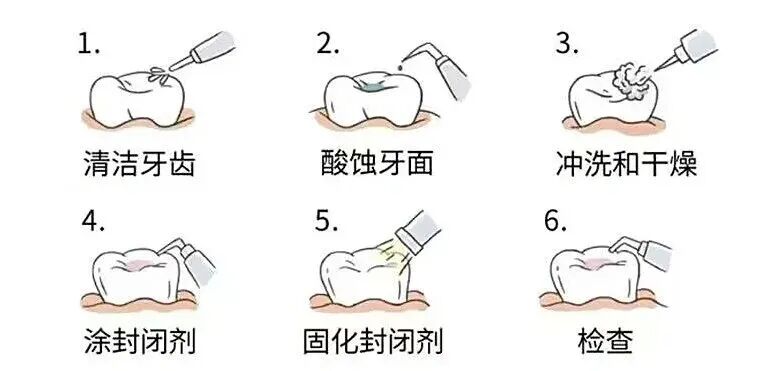 1.
清洁牙齿

2.
酸蚀牙面

3.
冲洗和干燥

4.
涂封闭剂

5.
固化封闭剂

6.
检查